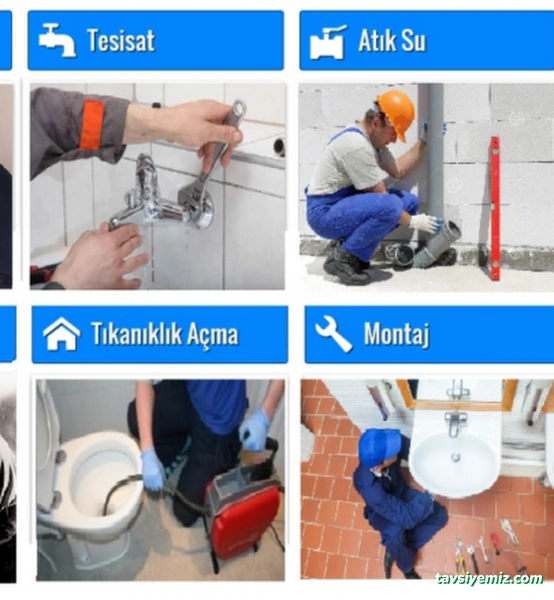 Tesisat

Atık Su

Tıkanıklık Açma

Montaj

tavsiyemiz.com