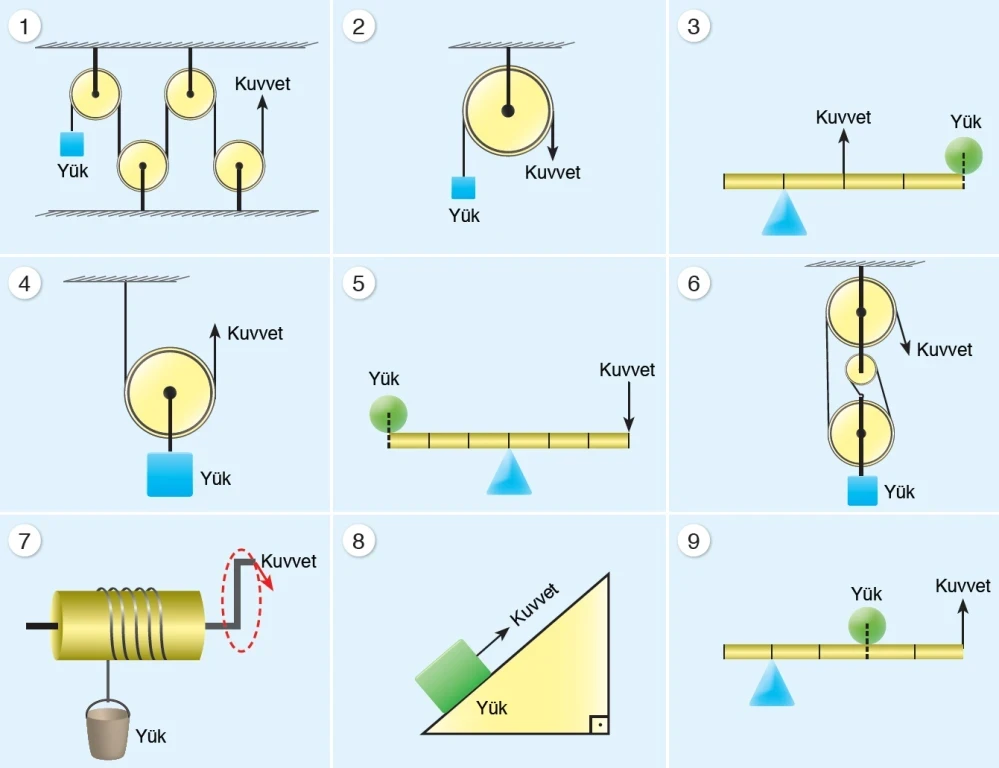 1
Kuvvet
Yük

2
Kuvvet
Yük

3
Kuvvet
Yük

4
Kuvvet
Yük

5
Yük
Kuvvet

6
Kuvvet
Yük

7
Kuvvet
Yük

8
Kuvvet
Yük

9
Yük
Kuvvet